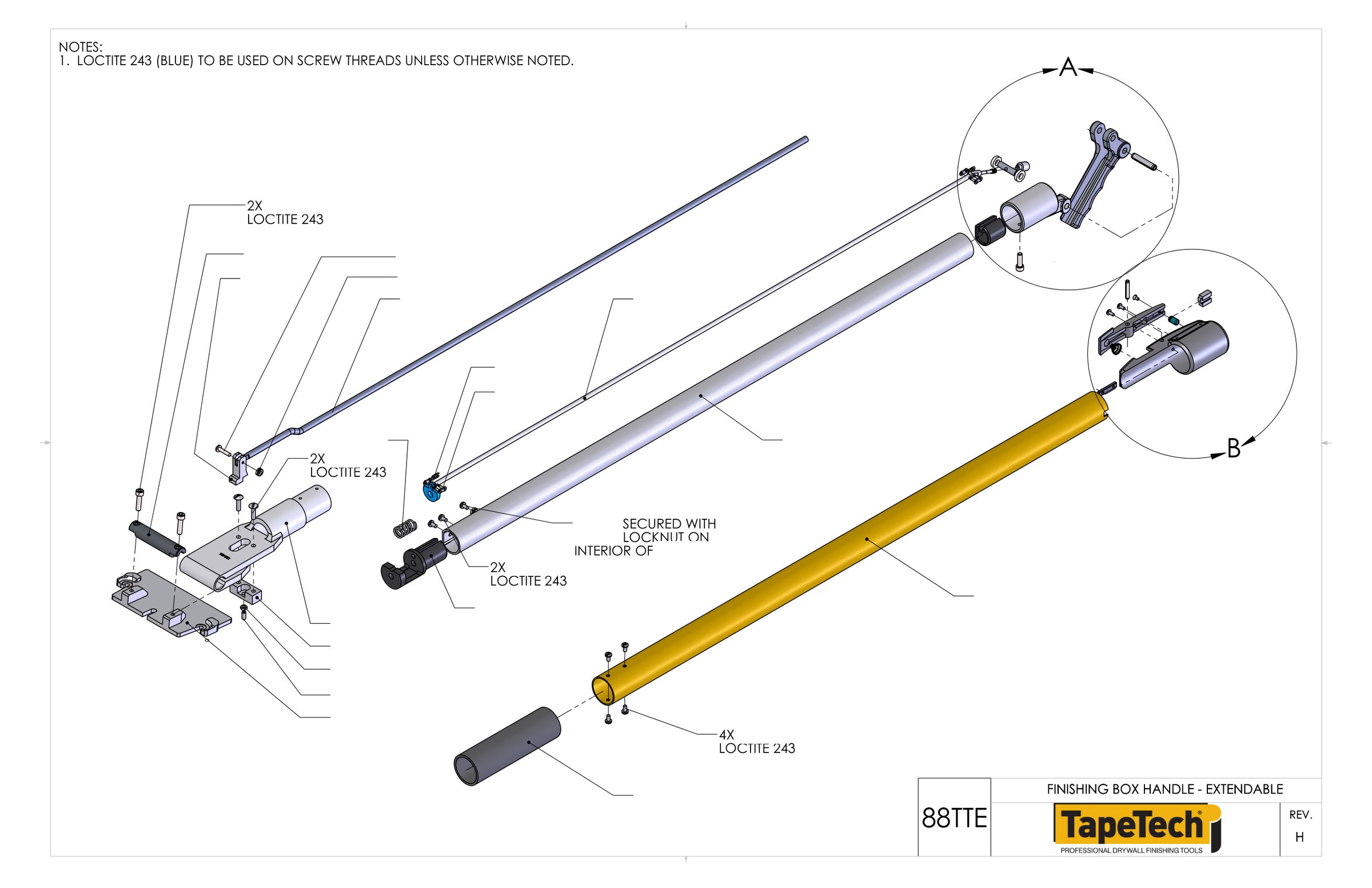 NOTES:
1. LOCTITE 243 (BLUE) TO BE USED ON SCREW THREADS UNLESS OTHERWISE NOTED.

A

2X
LOCTITE 243

2X
LOCTITE 243

SECURED WITH
LOCKNUT ON
INTERIOR OF

2X
LOCTITE 243

B

4X
LOCTITE 243

88TTE

FINISHING BOX HANDLE - EXTENDABLE

TapeTech
PROFESSIONAL DRYWALL FINISHING TOOLS

REV.
H