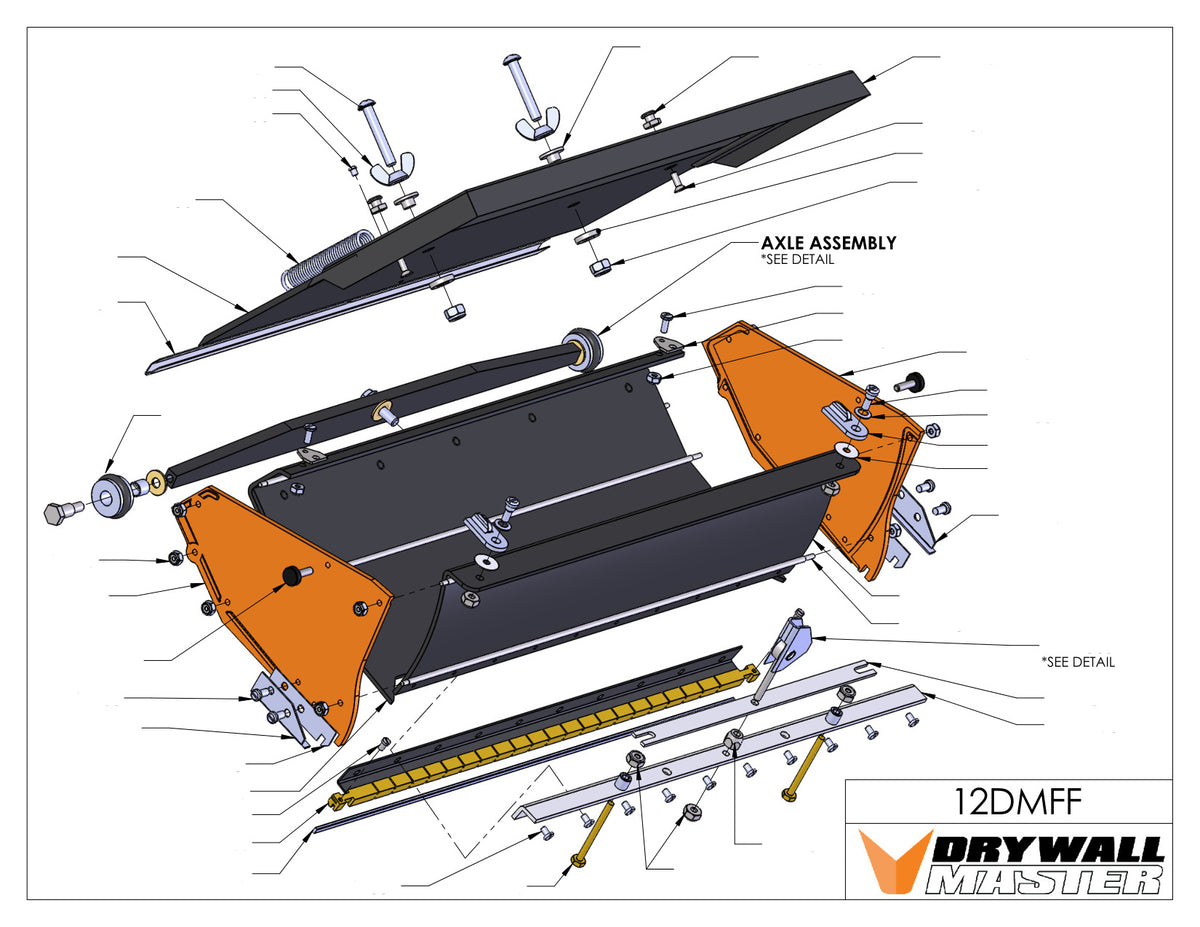 AXLE ASSEMBLY
*SEE DETAIL

*SEE DETAIL

12DMFF

DRYWALL MASTER