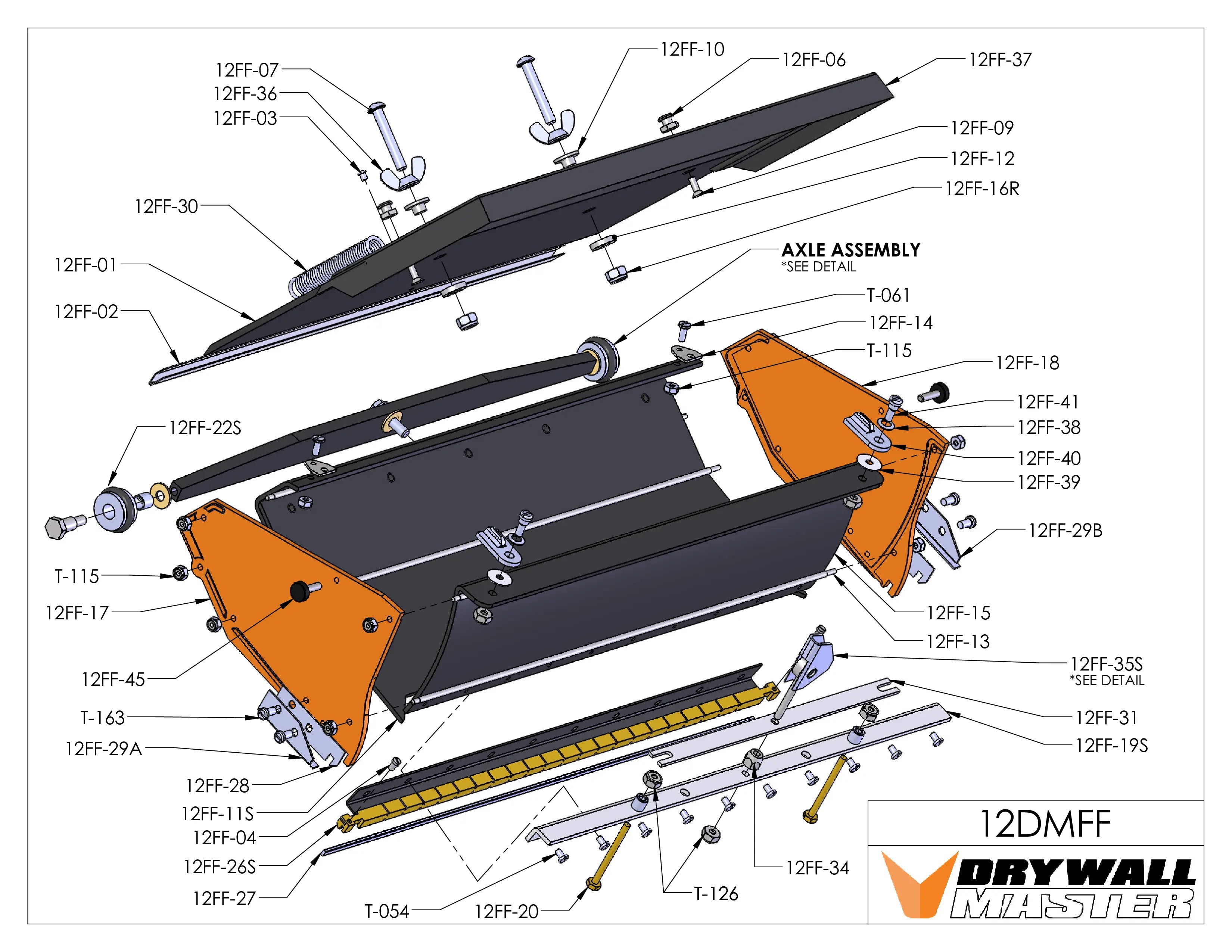 12FF-07
12FF-36
12FF-03
12FF-10
12FF-06
12FF-37
12FF-09
12FF-12
12FF-16R
12FF-30
12FF-01
12FF-02
AXLE ASSEMBLY
*SEE DETAIL
T-061
12FF-14
T-115
12FF-18
12FF-41
12FF-38
12FF-40
12FF-39
12FF-22S
12FF-29B
T-115
12FF-17
12FF-15
12FF-13
12FF-45
12FF-35S
*SEE DETAIL
T-163
12FF-31
12FF-29A
12FF-19S
12FF-28
12FF-11S
12FF-04
12FF-26S
12FF-27
T-054
12FF-20
T-126
12FF-34
12DMFF
DRYWALL MASTER