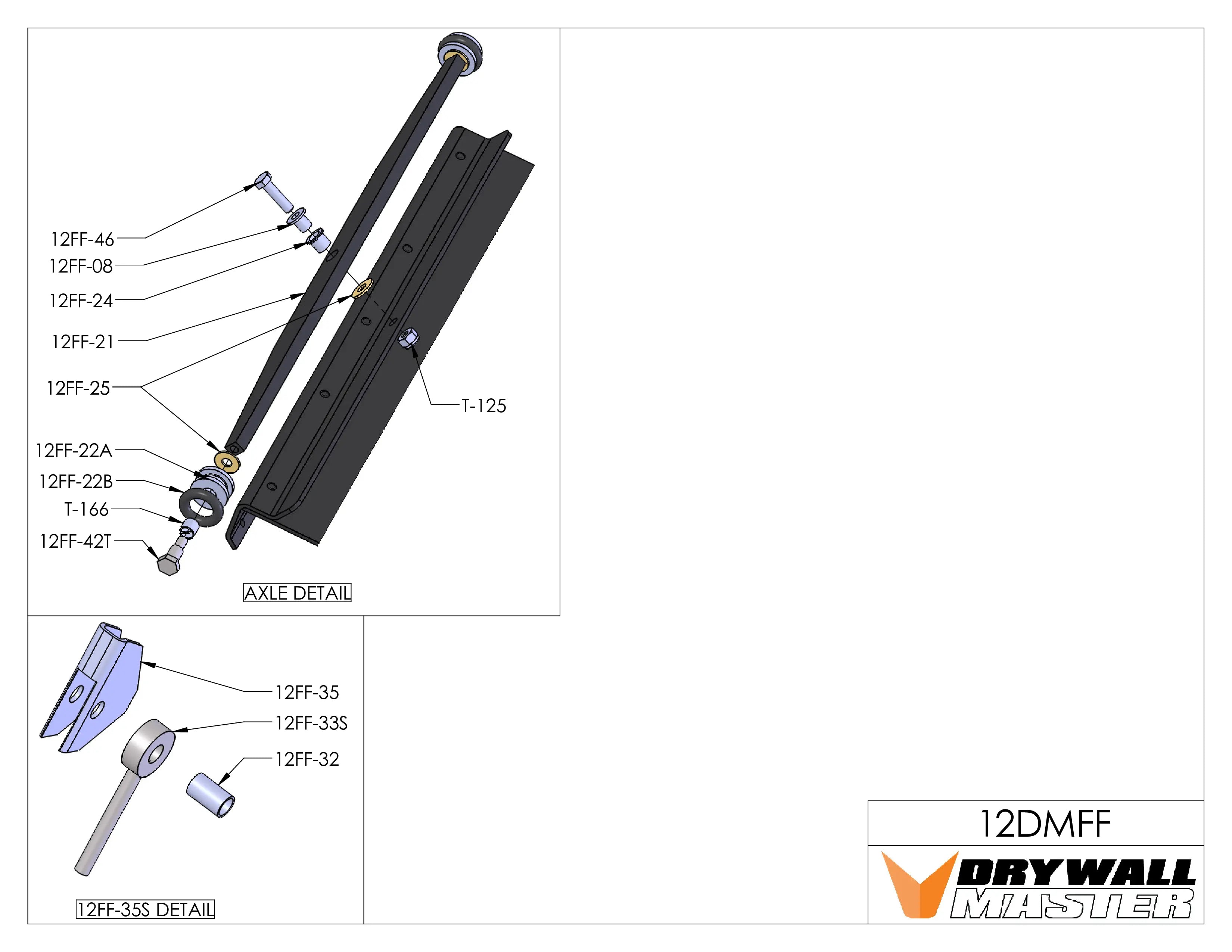 12FF-46
12FF-08
12FF-24
12FF-21
12FF-25
12FF-22A
12FF-22B
T-166
12FF-42T
T-125
AXLE DETAIL

12FF-35
12FF-33S
12FF-32
12FF-35S DETAIL

12DMFF
DRYWALL MASTER