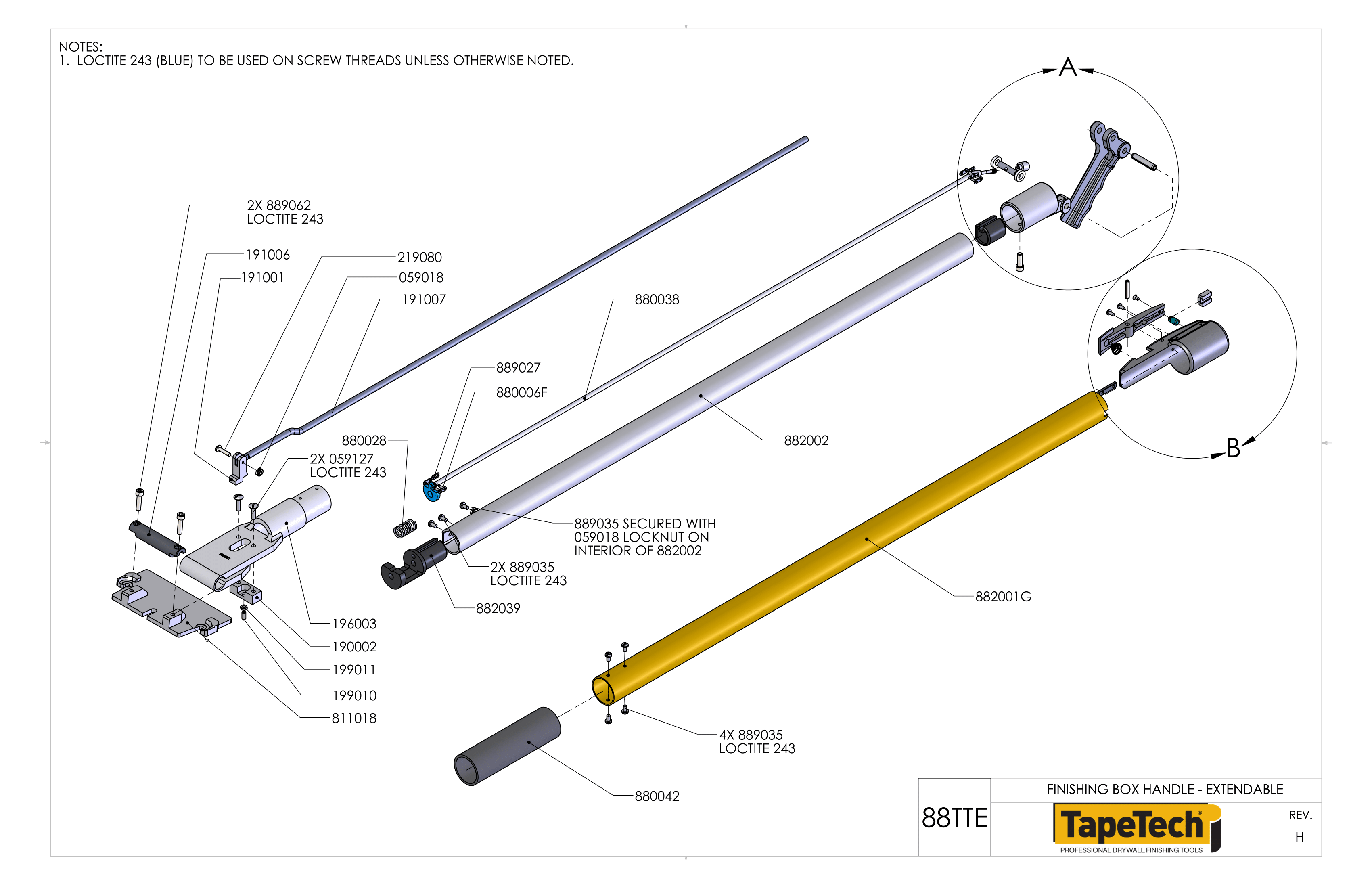 NOTES:
1. LOCTITE 243 (BLUE) TO BE USED ON SCREW THREADS UNLESS OTHERWISE NOTED.

A

2X 889062
LOCTITE 243

191006

191001

219080

059018

191007

880038

889027

880006F

880028

2X 059127
LOCTITE 243

882002

B

889035 SECURED WITH
059018 LOCKNUT ON
INTERIOR OF 882002

2X 889035
LOCTITE 243

882039

882001G

196003

190002

199011

199010

811018

4X 889035
LOCTITE 243

880042

88TTE

FINISHING BOX HANDLE - EXTENDABLE

TapeTech®
PROFESSIONAL DRYWALL FINISHING TOOLS

REV.
H